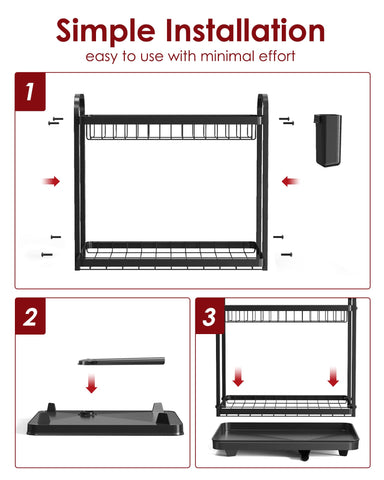 Simple Installation
easy to use with minimal effort

1

2

3