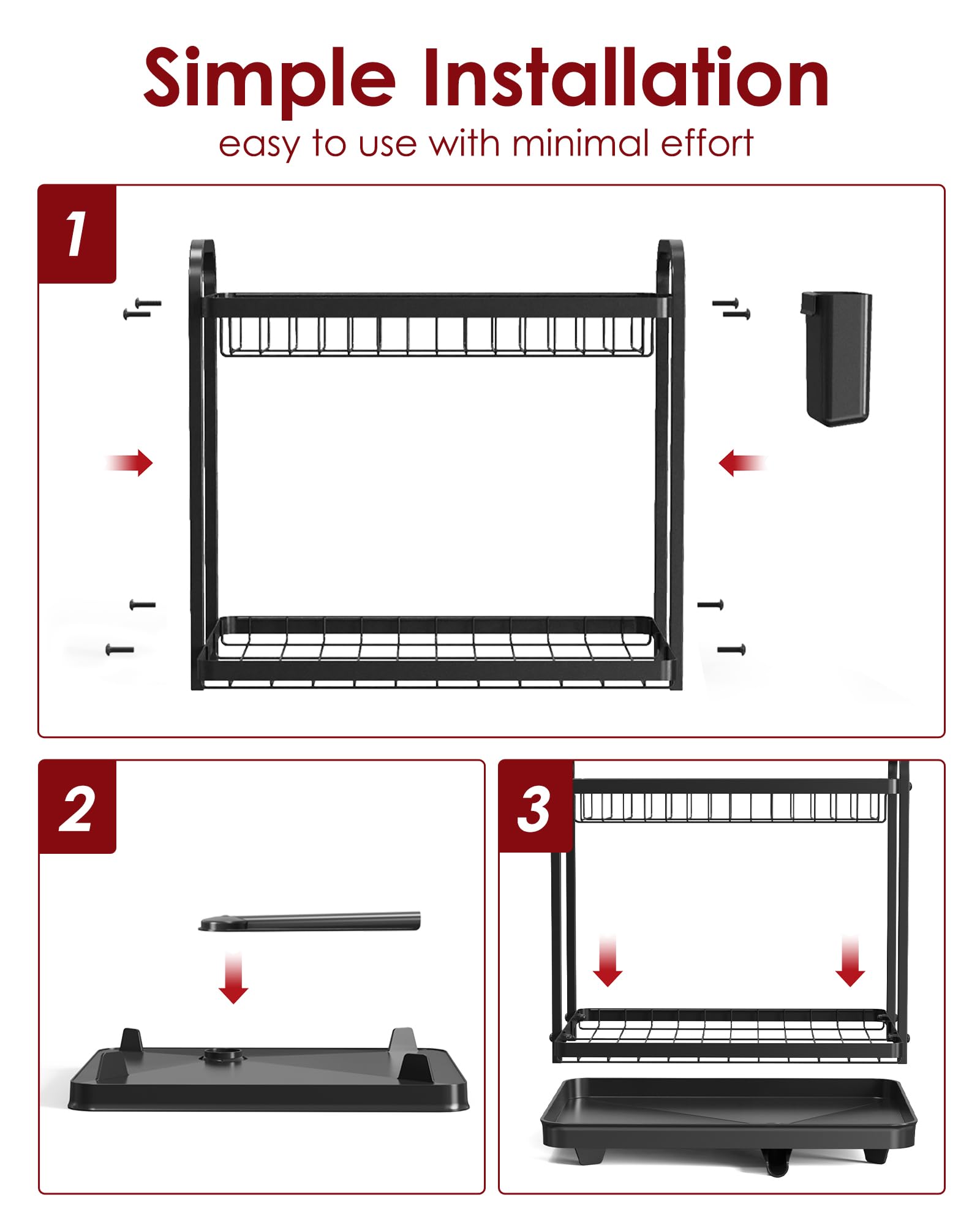 Simple Installation
easy to use with minimal effort

1

2

3