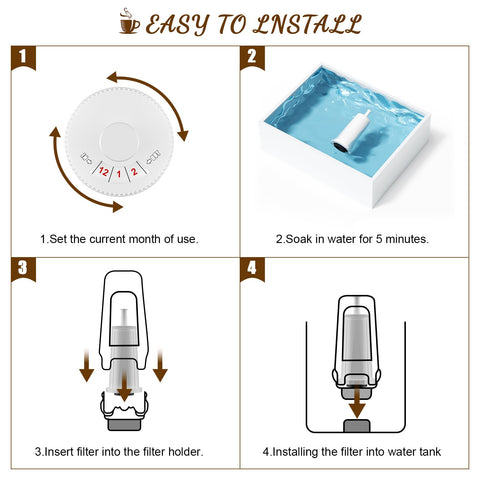 EASY TO LNSTALL

1

12 1 2

1.Set the current month of use.

2

2.Soak in water for 5 minutes.

3

3.Insert filter into the filter holder.

4

4.Installing the filter into water tank