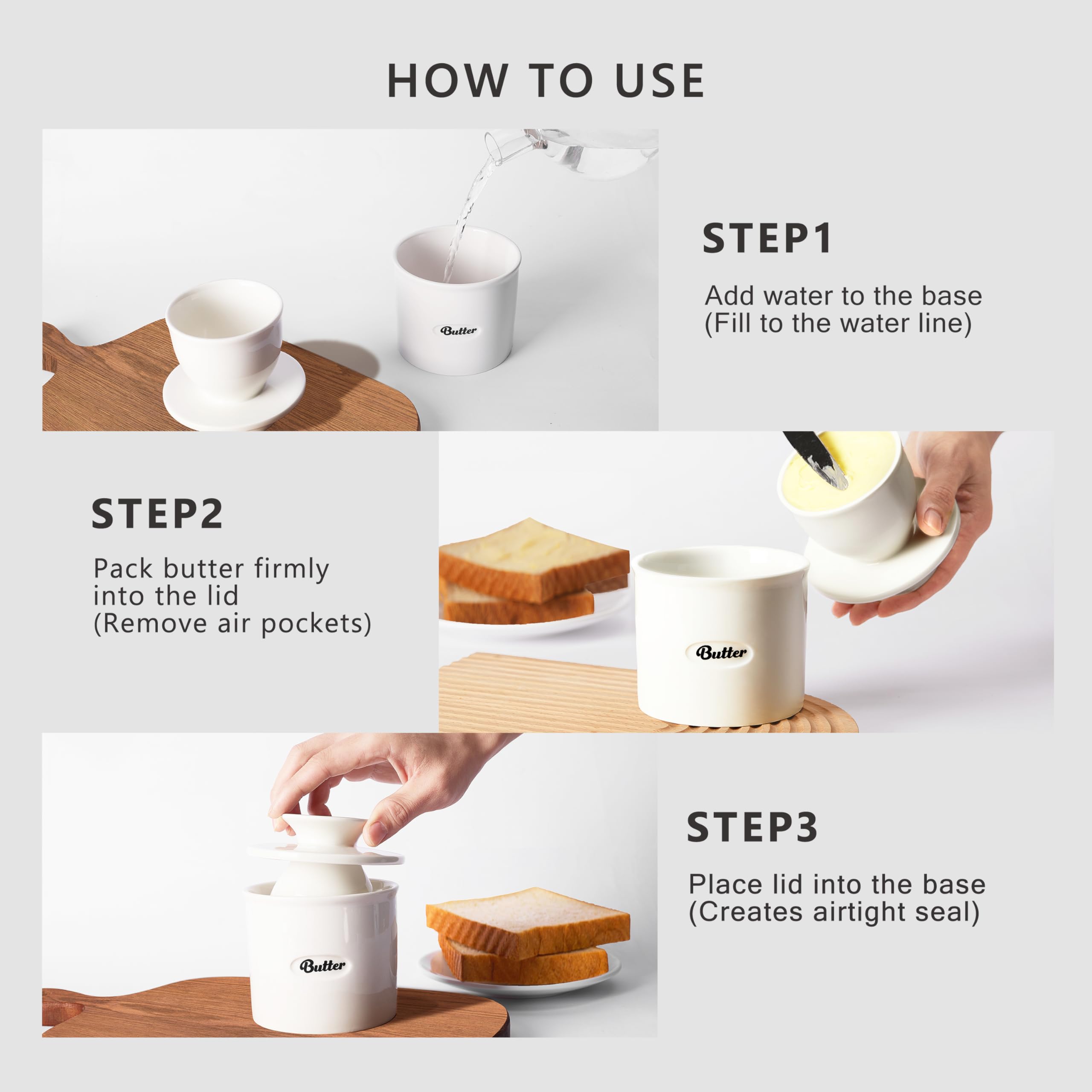 HOW TO USE

Butter

STEP1

Add water to the base
(Fill to the water line)

STEP2

Pack butter firmly into the lid
(Remove air pockets)

Butter

Butter

STEP3

Place lid into the base
(Creates airtight seal)