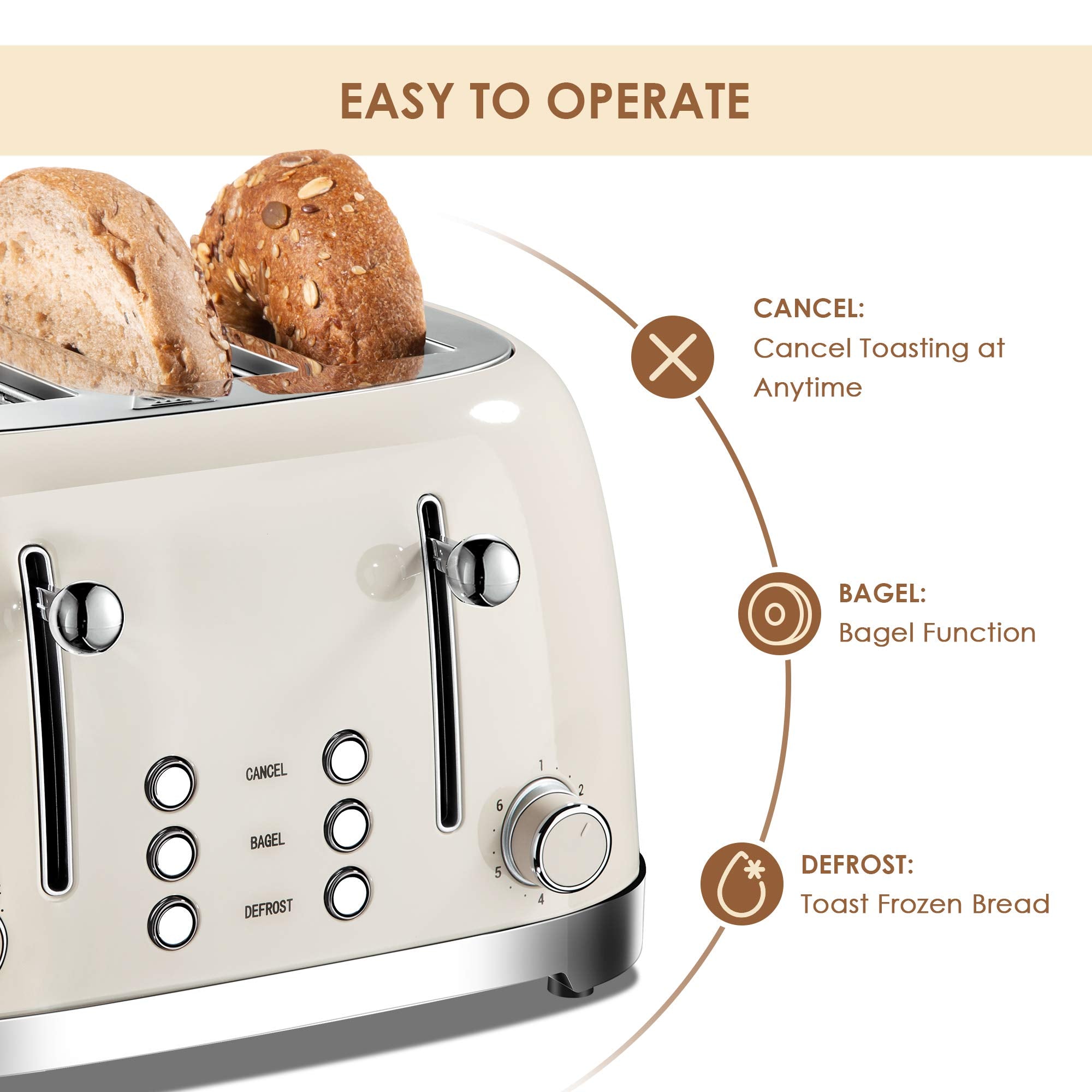 EASY TO OPERATE

CANCEL:
Cancel Toasting at Anytime

BAGEL:
Bagel Function

DEFROST:
Toast Frozen Bread

CANCEL

BAGEL

DEFROST

1
2
6
5
4