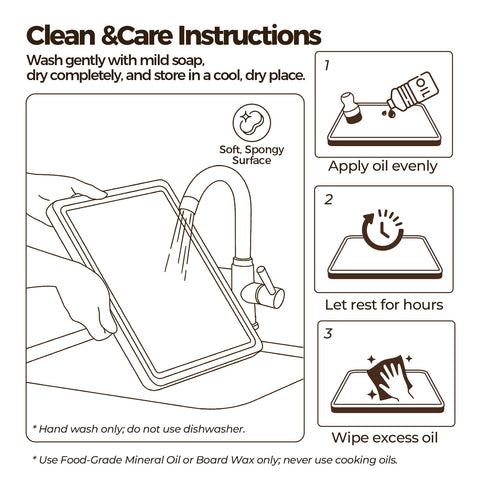 Clean &Care Instructions

Wash gently with mild soap, dry completely, and store in a cool, dry place.

Soft, Spongy Surface

* Hand wash only; do not use dishwasher.

1

OIL

Apply oil evenly

2

Let rest for hours

3

Wipe excess oil

* Use Food-Grade Mineral Oil or Board Wax only; never use cooking oils.