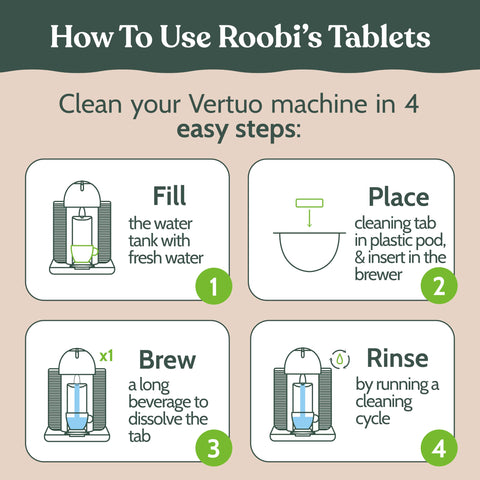 How To Use Roobi's Tablets

Clean your Vertuo machine in 4 easy steps:

Fill
the water tank with fresh water
1

Place
cleaning tab in plastic pod, & insert in the brewer
2

x1
Brew
a long beverage to dissolve the tab
3

Rinse
by running a cleaning cycle
4