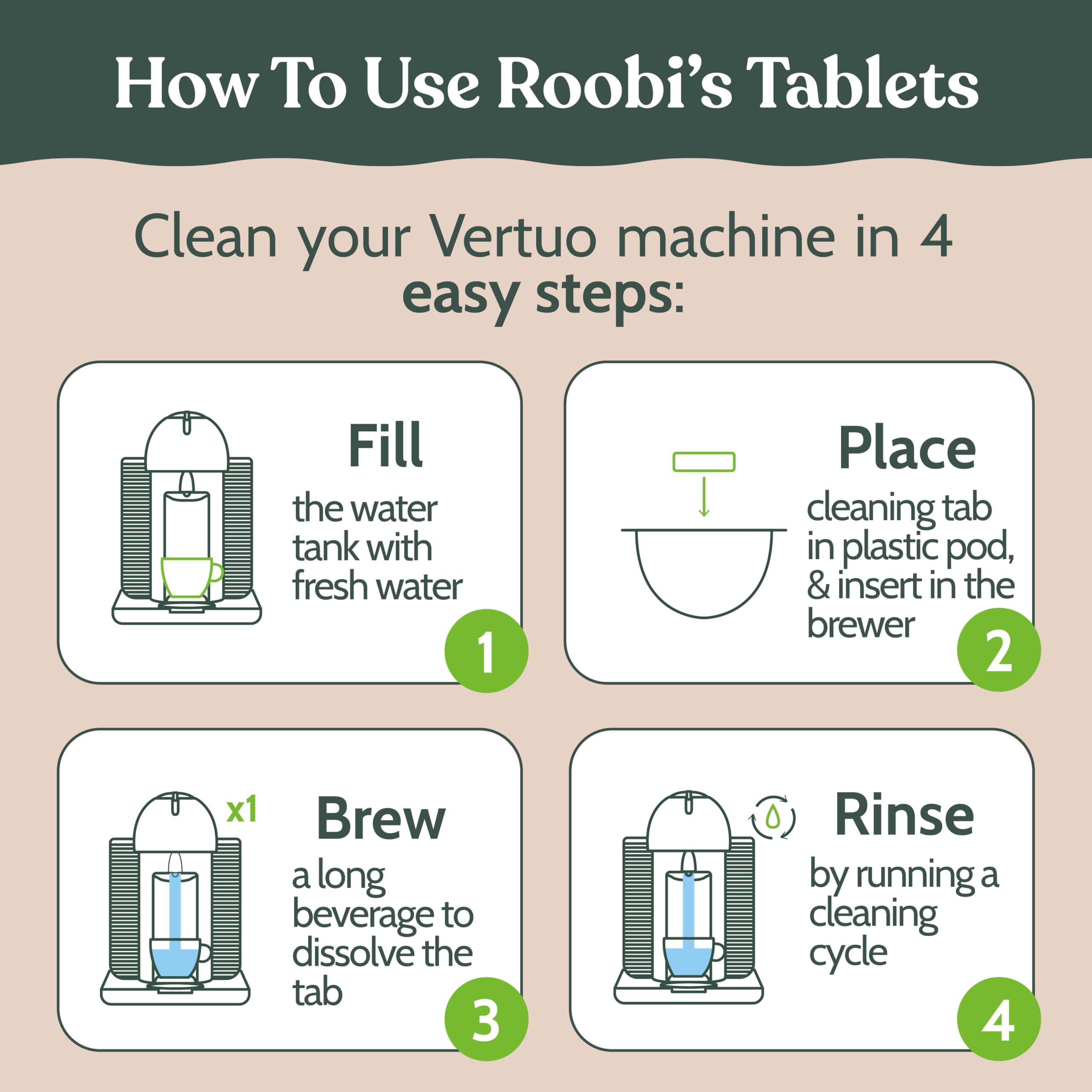 How To Use Roobi's Tablets

Clean your Vertuo machine in 4 easy steps:

Fill
the water tank with fresh water

1

Place
cleaning tab in plastic pod, & insert in the brewer

2

x1

Brew
a long beverage to dissolve the tab

3

Rinse
by running a cleaning cycle

4