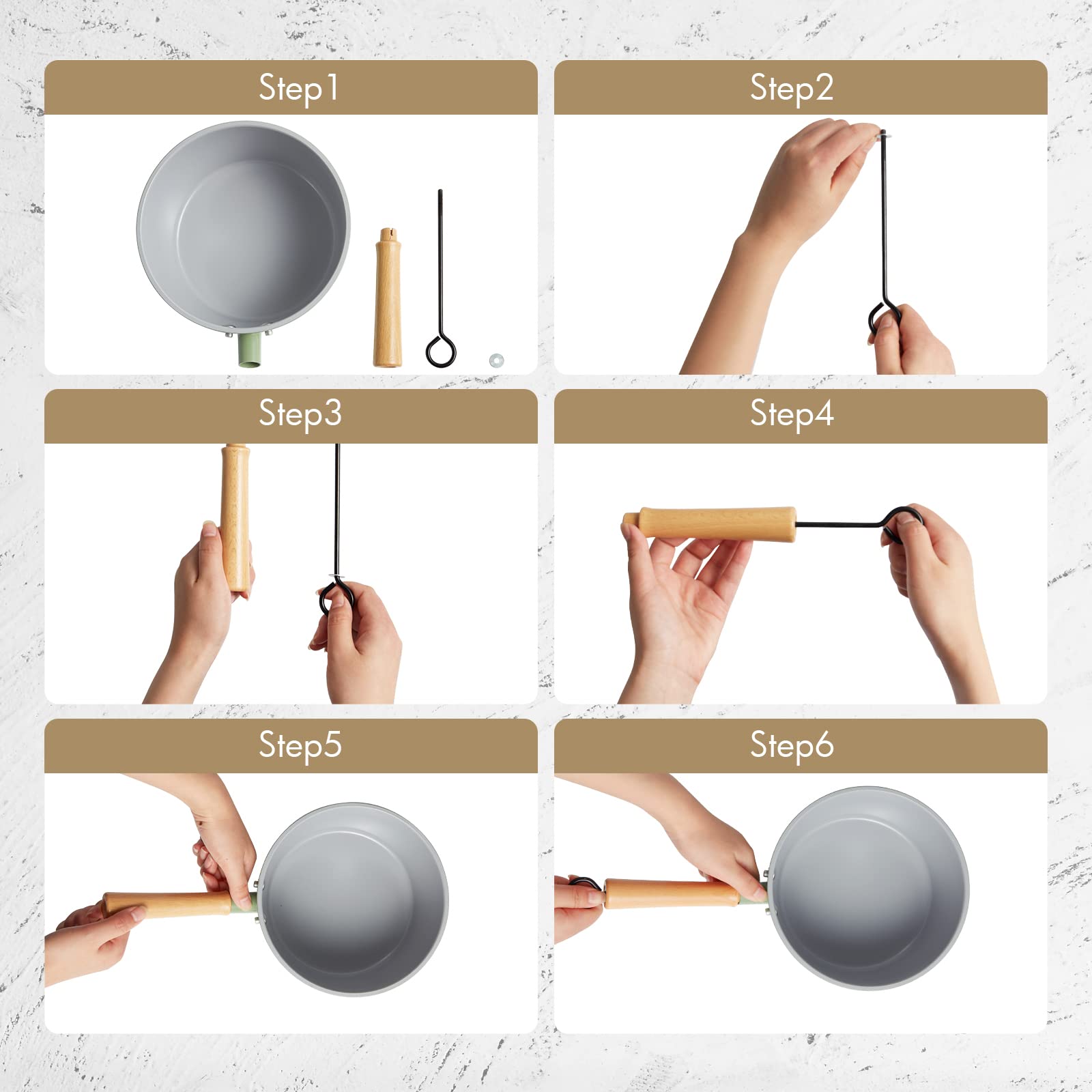 Step1

Step2

Step3

Step4

Step5

Step6