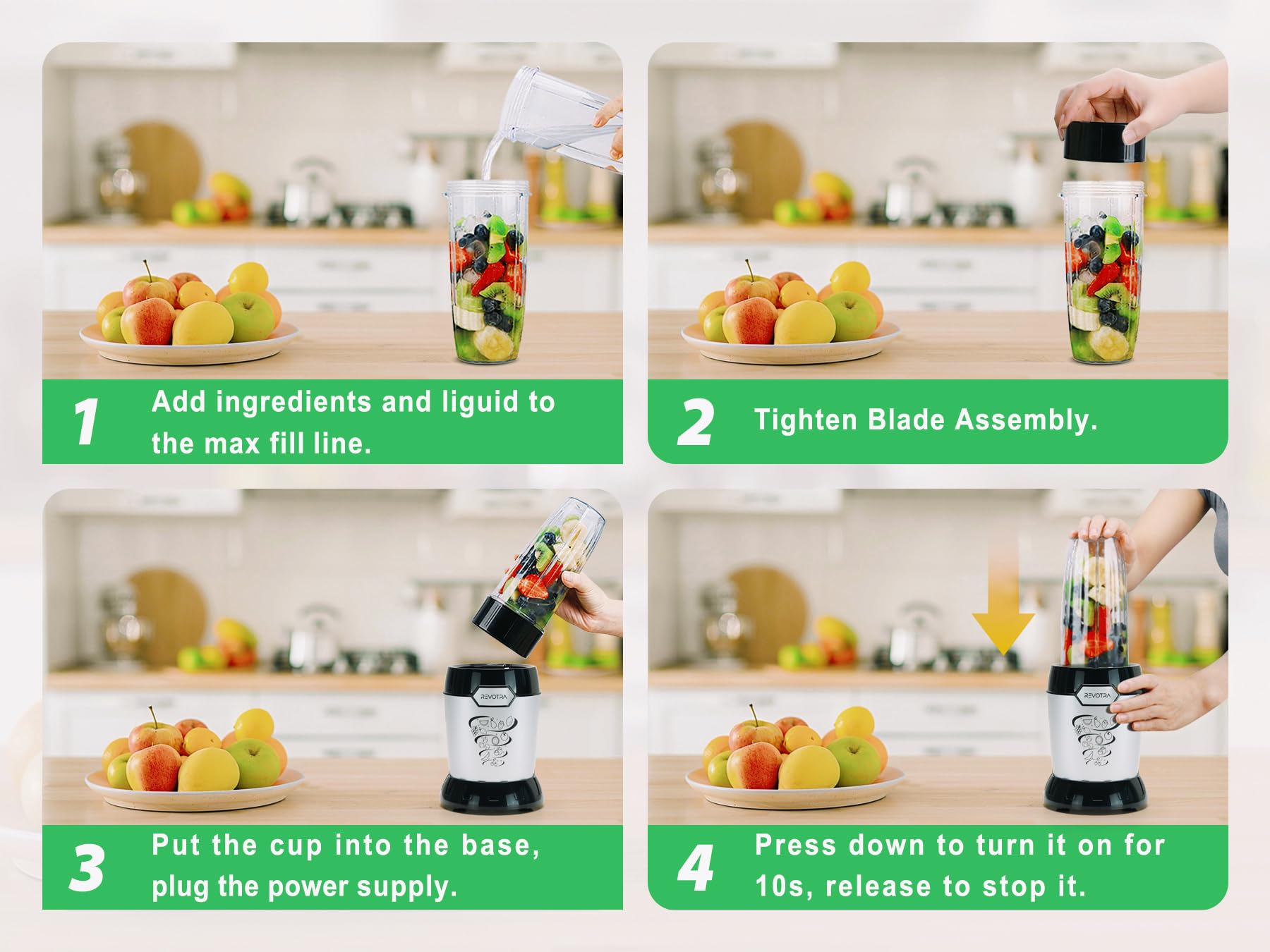 1 Add ingredients and liguid to the max fill line.

2 Tighten Blade Assembly.

REVOTRA

3 Put the cup into the base, plug the power supply.

REVOTRA

4 Press down to turn it on for 10s, release to stop it.