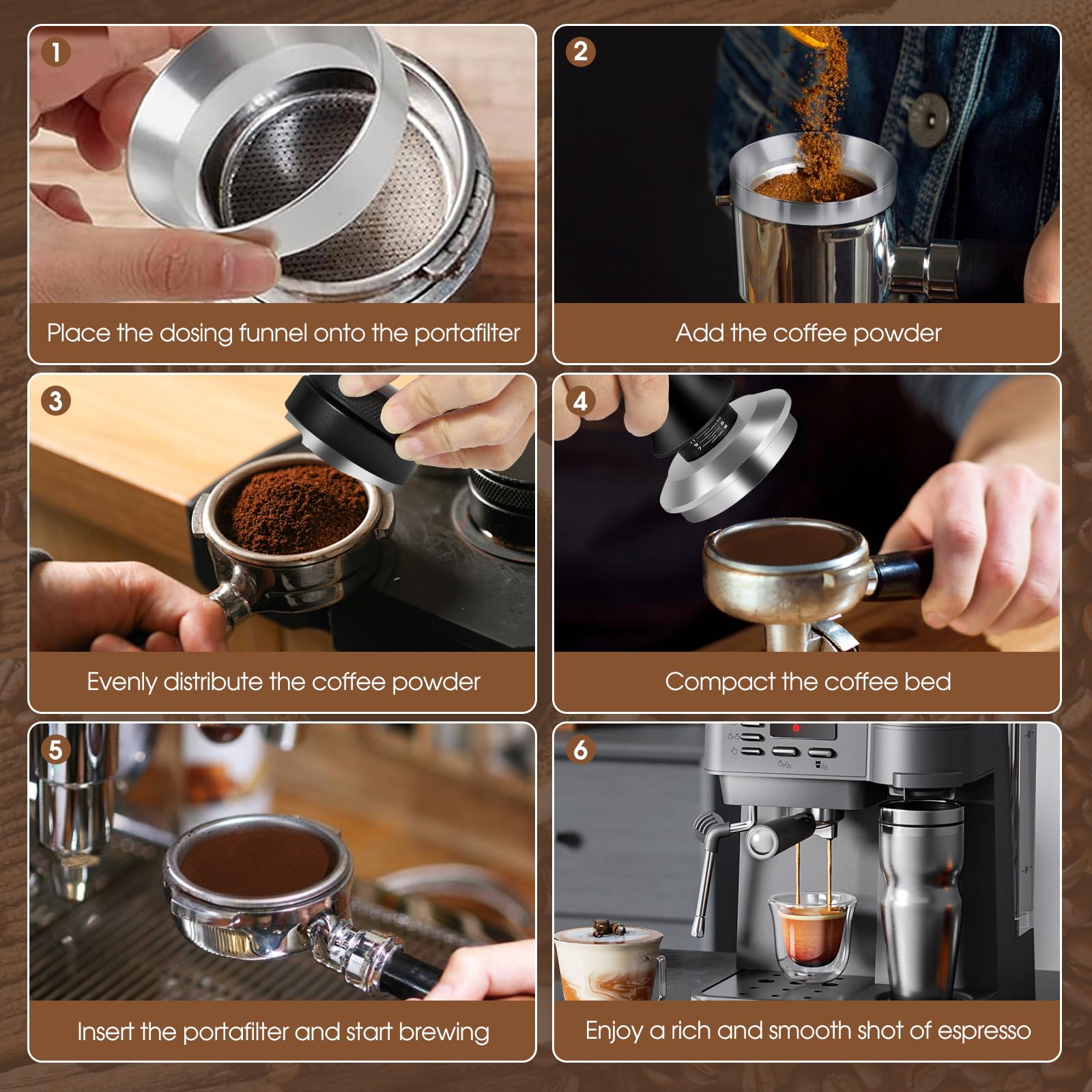 1

Place the dosing funnel onto the portafilter

2

Add the coffee powder

3

Evenly distribute the coffee powder

4

Compact the coffee bed

5

Insert the portafilter and start brewing

6

Enjoy a rich and smooth shot of espresso