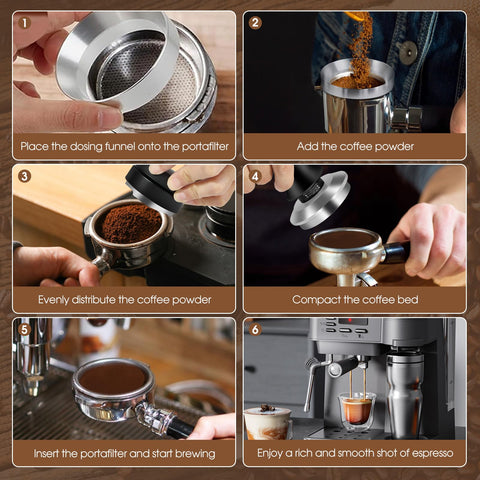 1
Place the dosing funnel onto the portafilter

2
Add the coffee powder

3
Evenly distribute the coffee powder

4
Compact the coffee bed

5
Insert the portafilter and start brewing

6
Enjoy a rich and smooth shot of espresso