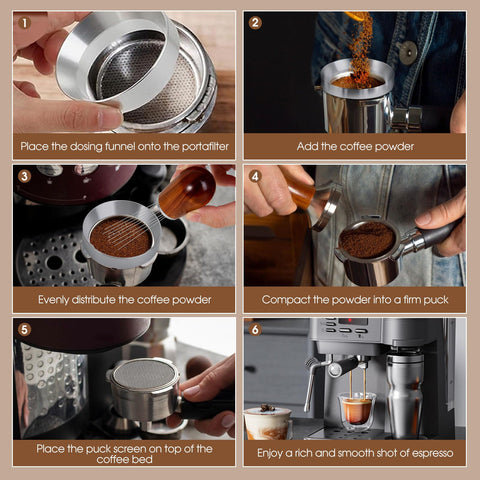 1
Place the dosing funnel onto the portafilter

2
Add the coffee powder

3
Evenly distribute the coffee powder

4
Compact the powder into a firm puck

5
Place the puck screen on top of the coffee bed

6
Enjoy a rich and smooth shot of espresso