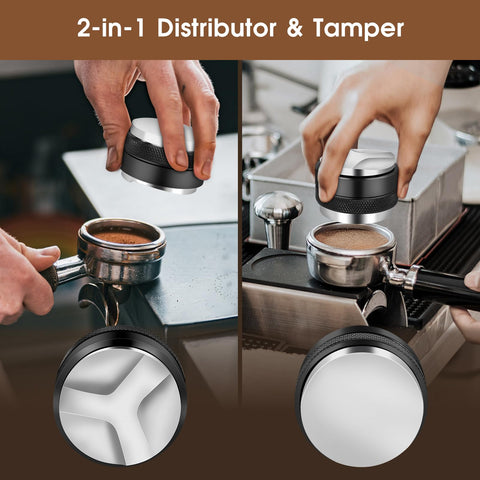 2-in-1 Distributor & Tamper