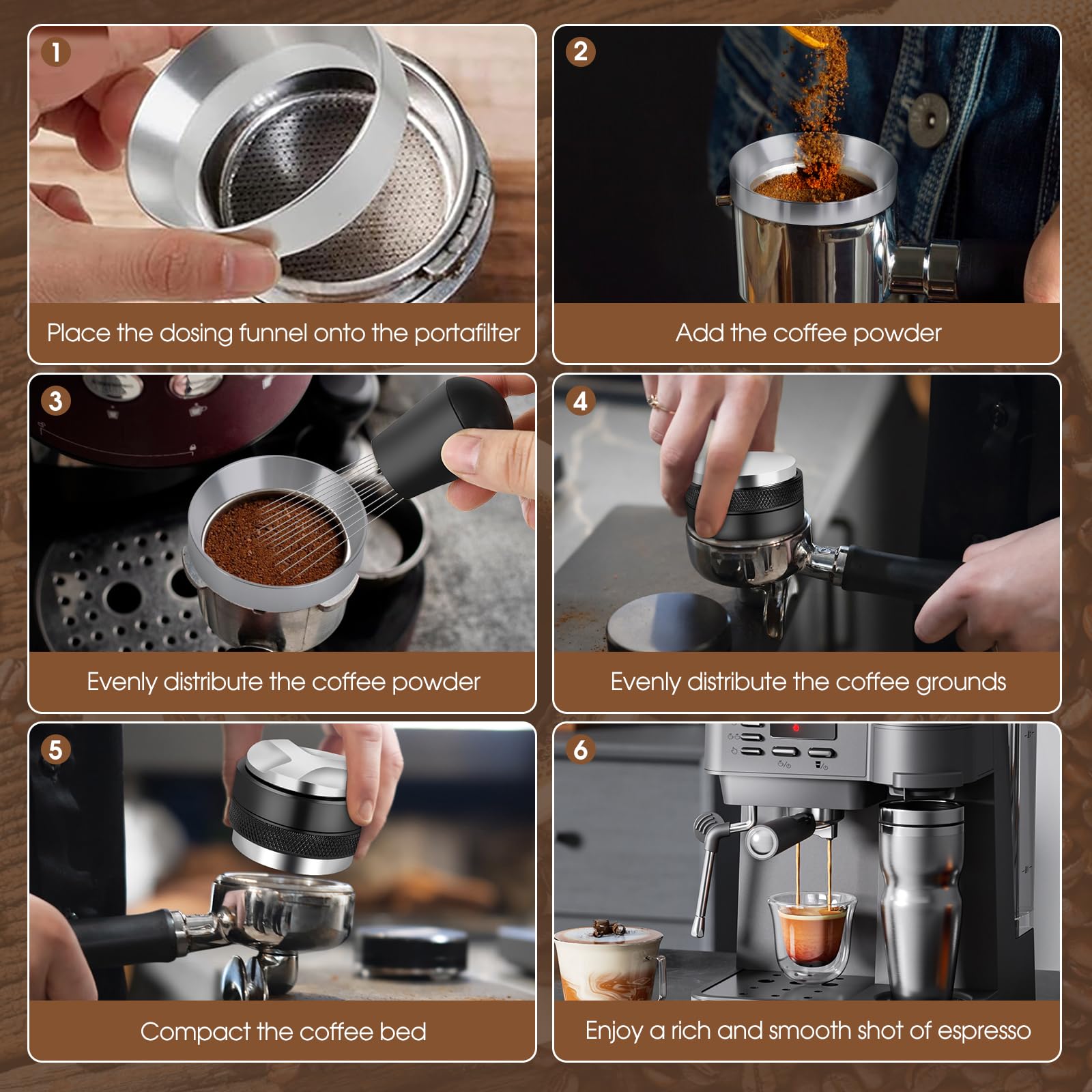 1
Place the dosing funnel onto the portafilter

2
Add the coffee powder

3
Evenly distribute the coffee powder

4
Evenly distribute the coffee grounds

5
Compact the coffee bed

6
Enjoy a rich and smooth shot of espresso