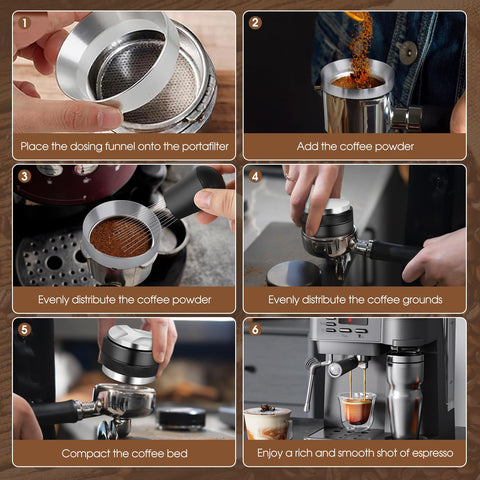 1
Place the dosing funnel onto the portafilter

2
Add the coffee powder

3
Evenly distribute the coffee powder

4
Evenly distribute the coffee grounds

5
Compact the coffee bed

6
Enjoy a rich and smooth shot of espresso