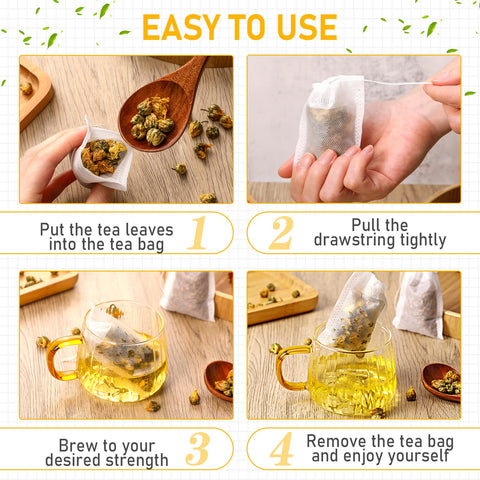 EASY TO USE

Put the tea leaves into the tea bag 1

2 Pull the drawstring tightly

Brew to your desired strength 3

4 Remove the tea bag and enjoy yourself