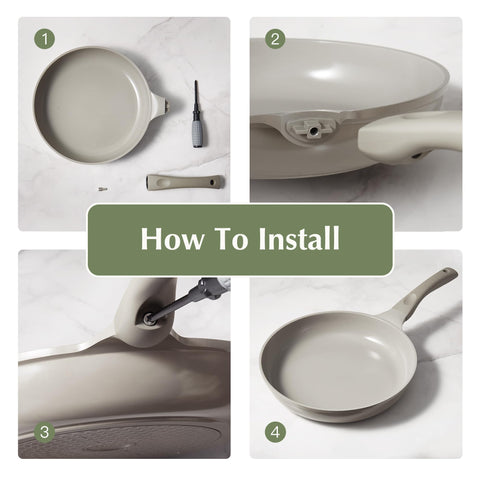 1

2

How To Install

3

4