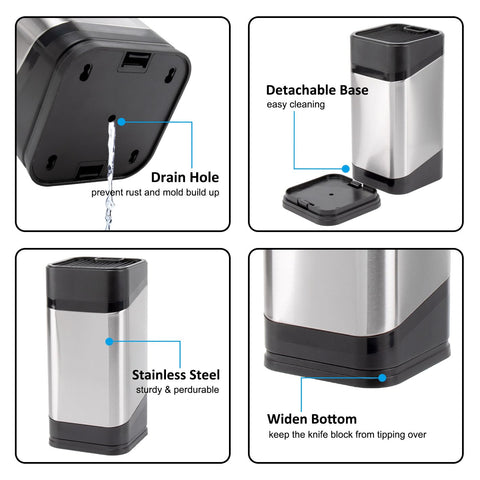 Drain Hole
prevent rust and mold build up

Detachable Base
easy cleaning

Stainless Steel
sturdy & perdurable

Widen Bottom
keep the knife block from tipping over