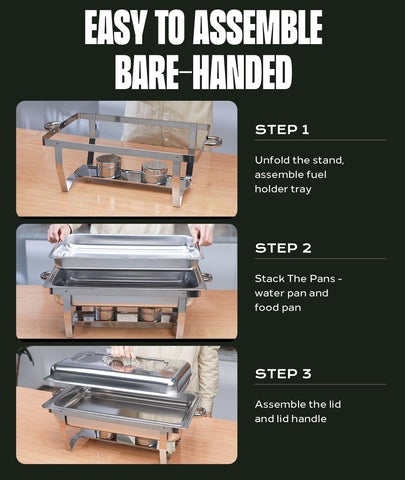 EASY TO ASSEMBLE BARE-HANDED

STEP 1

Unfold the stand, assemble fuel holder tray

STEP 2

Stack The Pans - water pan and food pan

STEP 3

Assemble the lid and lid handle