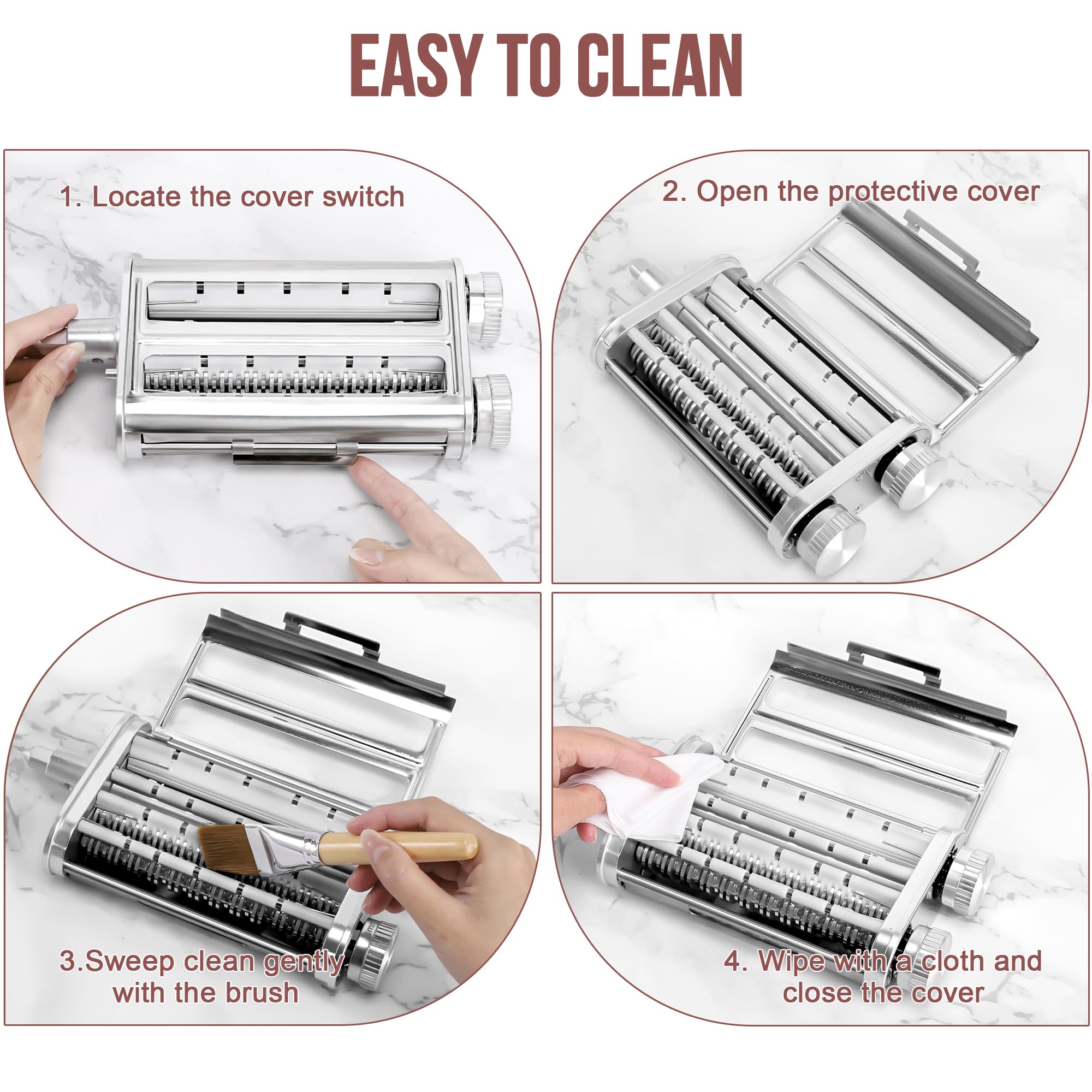 EASY TO CLEAN

1. Locate the cover switch

2. Open the protective cover

3.Sweep clean gently with the brush

4. Wipe with a cloth and close the cover