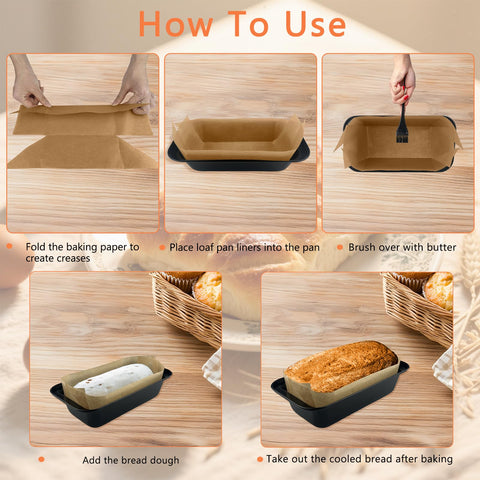 How To Use

Fold the baking paper to create creases

Place loaf pan liners into the pan

Brush over with butter

Add the bread dough

Take out the cooled bread after baking