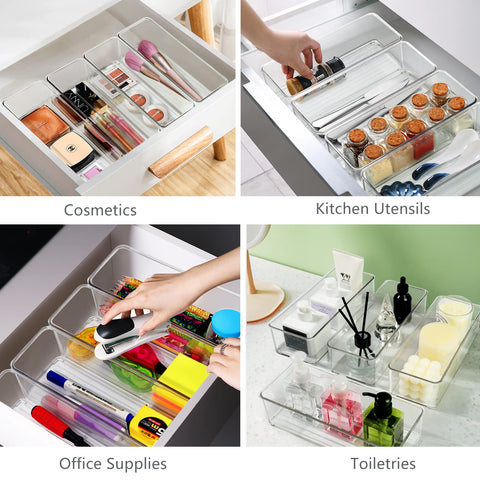 Cosmetics

Kitchen Utensils

Office Supplies

Toiletries