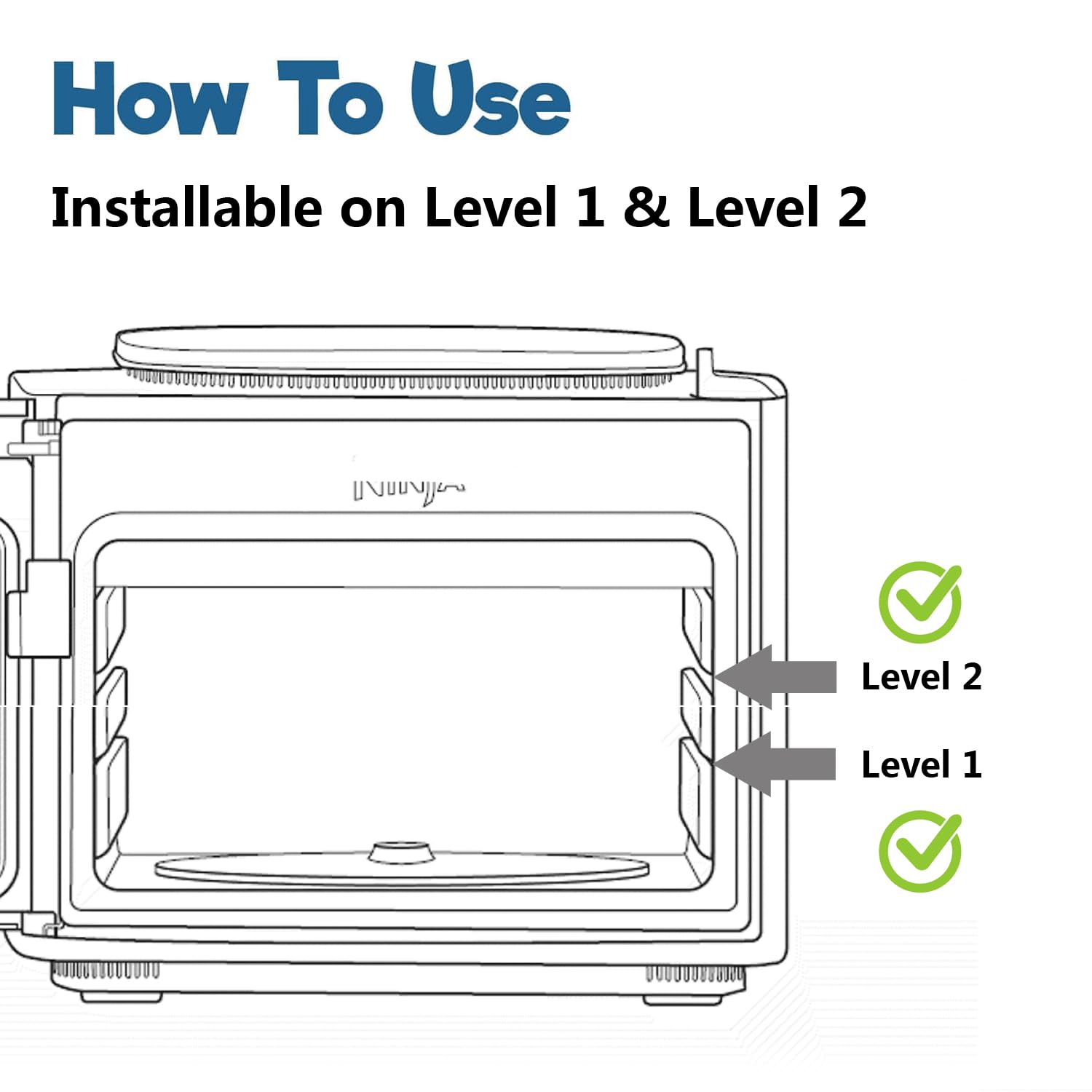 How To Use

Installable on Level 1 & Level 2

NINJA

Level 2

Level 1