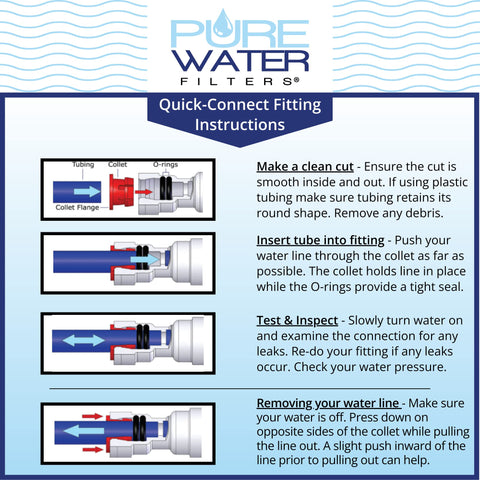 PURE WATER FILTERS®

Quick-Connect Fitting Instructions

Tubing
Collet
O-rings
Collet Flange

Make a clean cut - Ensure the cut is smooth inside and out. If using plastic tubing make sure tubing retains its round shape. Remove any debris.

Insert tube into fitting - Push your water line through the collet as far as possible. The collet holds line in place while the O-rings provide a tight seal.

Test & Inspect - Slowly turn water on and examine the connection for any leaks. Re-do your fitting if any leaks occur. Check your water pressure.

Removing your water line - Make sure your water is off. Press down on opposite sides of the collet while pulling the line out. A slight push inward of the line prior to pulling out can help.