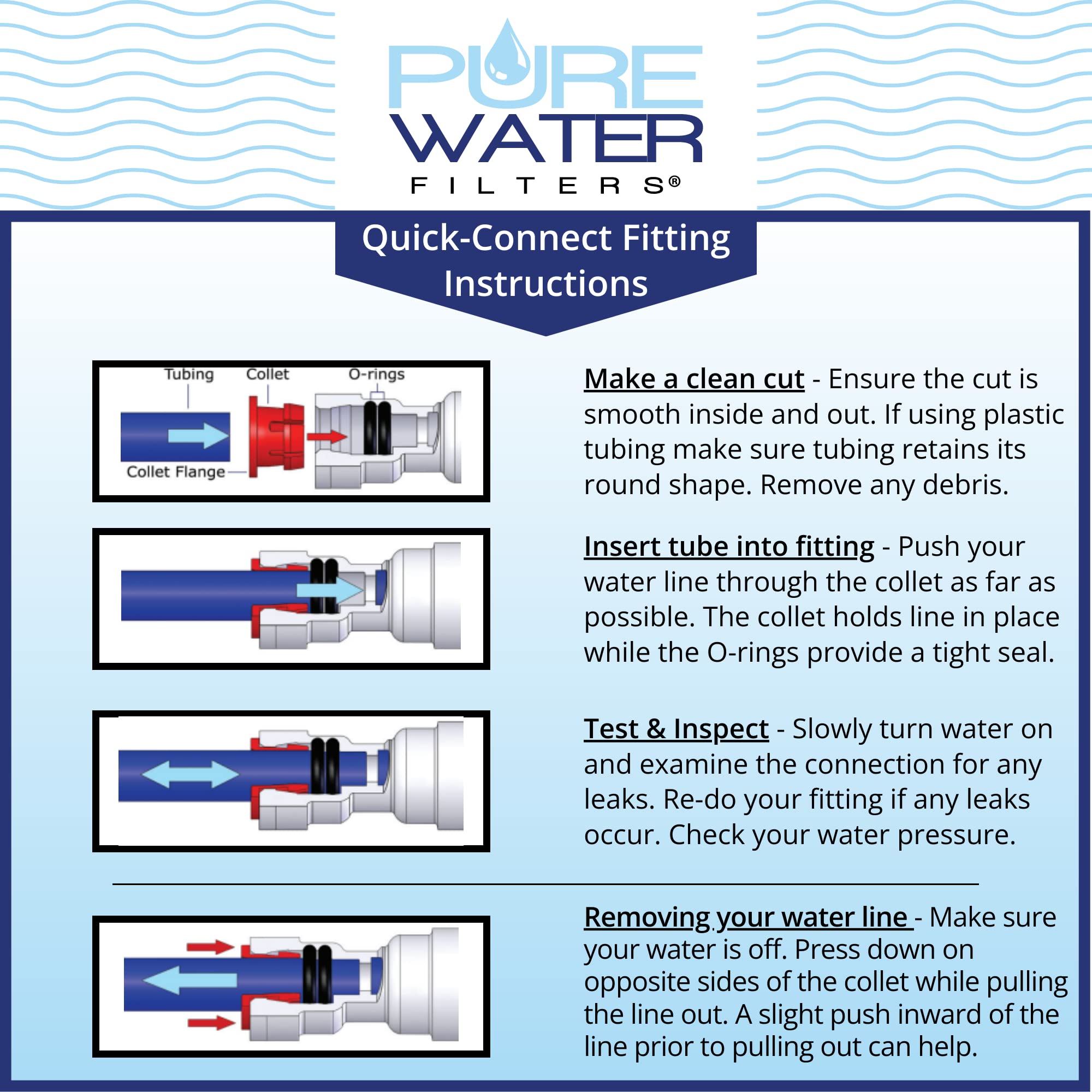 PURE WATER FILTERS®

Quick-Connect Fitting Instructions

Tubing Collet O-rings
Collet Flange

Make a clean cut - Ensure the cut is smooth inside and out. If using plastic tubing make sure tubing retains its round shape. Remove any debris.

Insert tube into fitting - Push your water line through the collet as far as possible. The collet holds line in place while the O-rings provide a tight seal.

Test & Inspect - Slowly turn water on and examine the connection for any leaks. Re-do your fitting if any leaks occur. Check your water pressure.

Removing your water line - Make sure your water is off. Press down on opposite sides of the collet while pulling the line out. A slight push inward of the line prior to pulling out can help.