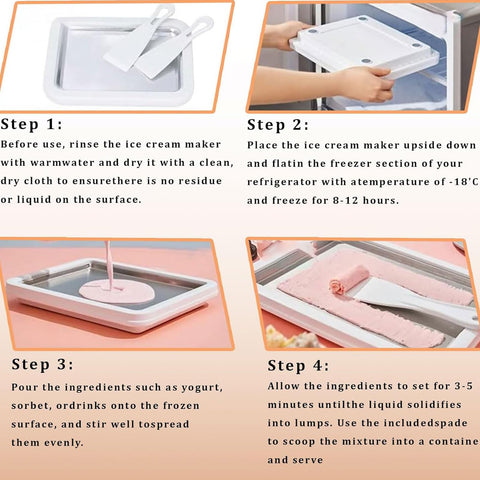 Step 1:
Before use, rinse the ice cream maker with warmwater and dry it with a clean, dry cloth to ensurethere is no residue or liquid on the surface.

Step 2:
Place the ice cream maker upside down and flatin the freezer section of your refrigerator with atemperature of -18'C and freeze for 8-12 hours.

Step 3:
Pour the ingredients such as yogurt, sorbet, ordrinks onto the frozen surface, and stir well tospread them evenly.

Step 4:
Allow the ingredients to set for 3-5 minutes untilthe liquid solidifies into lumps. Use the includedspade to scoop the mixture into a containe and serve