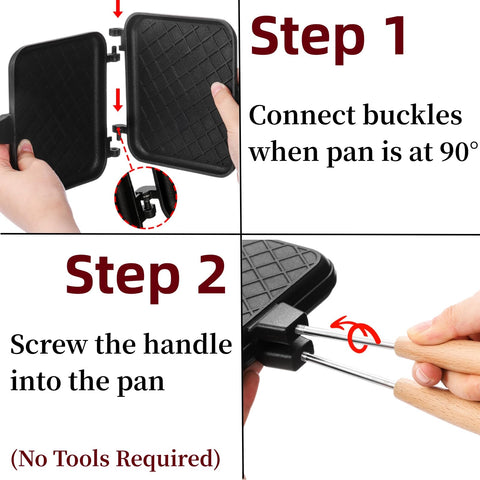 Step 1

Connect buckles when pan is at 90°

Step 2

Screw the handle into the pan

(No Tools Required)