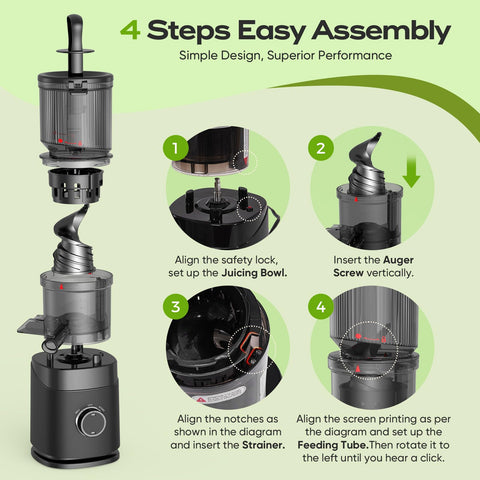 4 Steps Easy Assembly

Simple Design, Superior Performance

1

Align the safety lock, set up the Juicing Bowl.

2

Insert the Auger Screw vertically.

3

Align the notches as shown in the diagram and insert the Strainer.

4

Align the screen printing as per the diagram and set up the Feeding Tube.Then rotate it to the left until you hear a click.