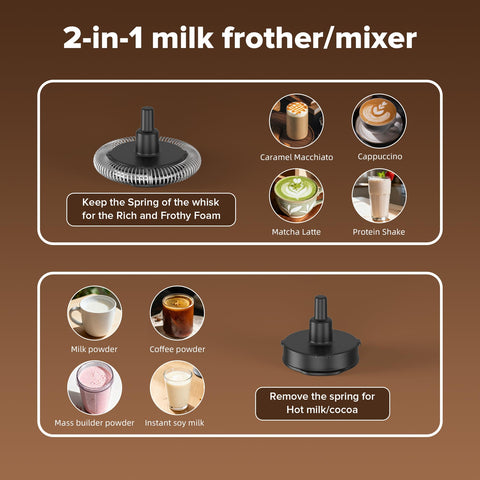 2-in-1 milk frother/mixer

Keep the Spring of the whisk for the Rich and Frothy Foam

Caramel Macchiato

Cappuccino

Matcha Latte

Protein Shake

Milk powder

Coffee powder

Mass builder powder

Instant soy milk

Remove the spring for Hot milk/cocoa