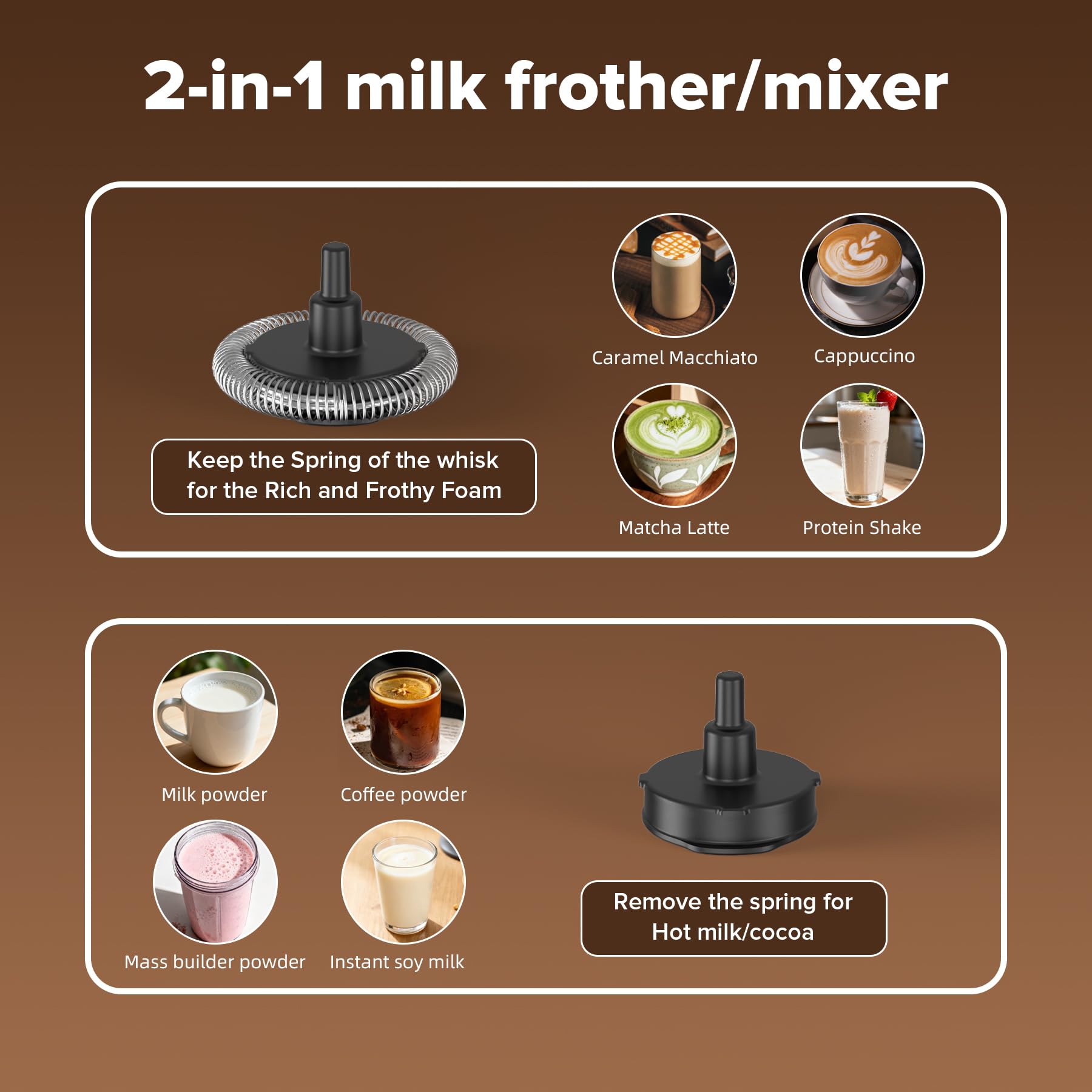 2-in-1 milk frother/mixer

Keep the Spring of the whisk for the Rich and Frothy Foam

Caramel Macchiato

Cappuccino

Matcha Latte

Protein Shake

Milk powder

Coffee powder

Mass builder powder

Instant soy milk

Remove the spring for Hot milk/cocoa