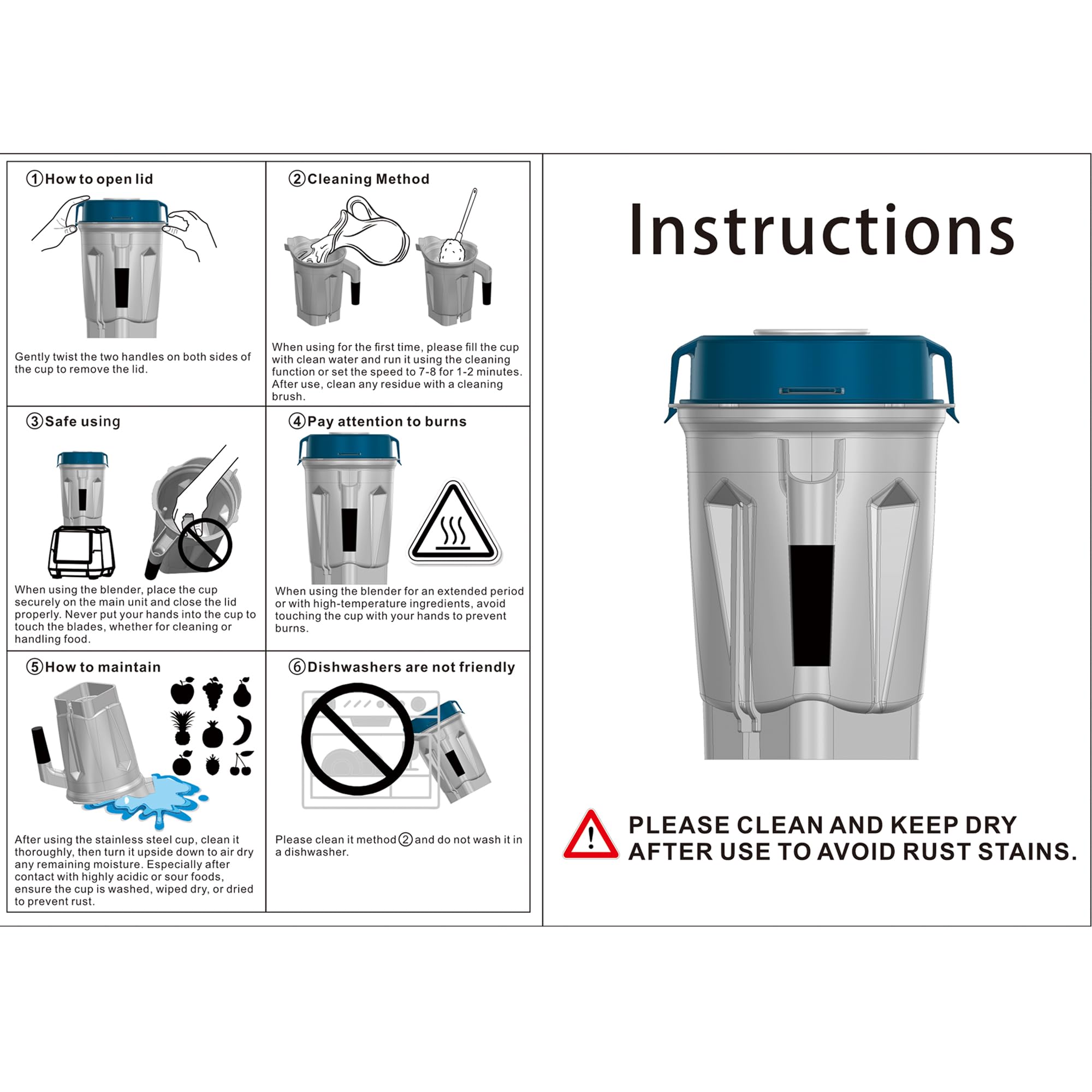 ①How to open lid

Gently twist the two handles on both sides of the cup to remove the lid.

②Cleaning Method

When using for the first time, please fill the cup with clean water and run it using the cleaning function or set the speed to 7-8 for 1-2 minutes. After use, clean any residue with a cleaning brush.

③Safe using

When using the blender, place the cup securely on the main unit and close the lid properly. Never put your hands into the cup to touch the blades, whether for cleaning or handling food.

④Pay attention to burns

When using the blender for an extended period or with high-temperature ingredients, avoid touching the cup with your hands to prevent burns.

⑤How to maintain

After using the stainless steel cup, clean it thoroughly, then turn it upside down to air dry any remaining moisture. Especially after contact with highly acidic or sour foods, ensure the cup is washed, wiped dry, or dried to prevent rust.

⑥Dishwashers are not friendly

Please clean it method ② and do not wash it in a dishwasher.

Instructions

PLEASE CLEAN AND KEEP DRY AFTER USE TO AVOID RUST STAINS.