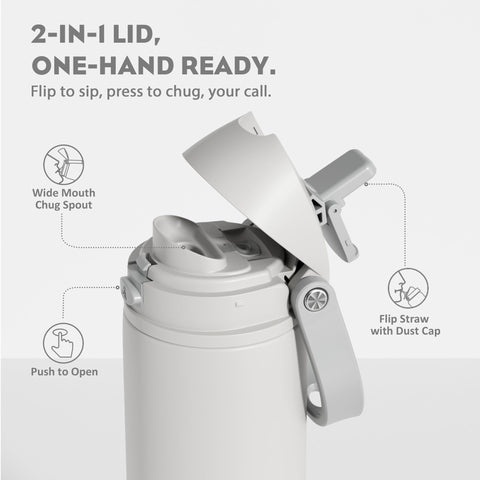 2-IN-1 LID,
ONE-HAND READY.
Flip to sip, press to chug, your call.

Wide Mouth Chug Spout

Flip Straw with Dust Cap

Push to Open