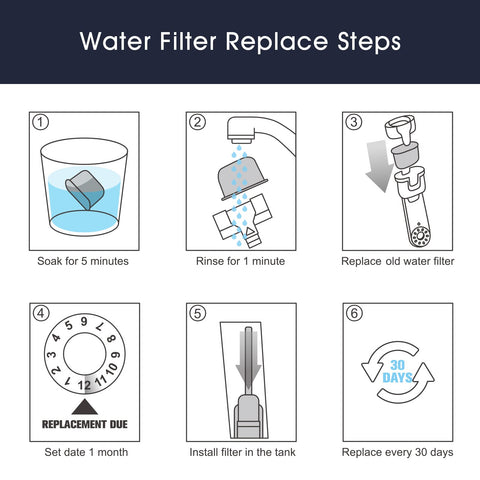 Water Filter Replace Steps

①

Soak for 5 minutes

②

Rinse for 1 minute

③

Replace old water filter

④

1 2 3 4 5 6 7 8 9 10 11 12

REPLACEMENT DUE

Set date 1 month

⑤

Install filter in the tank

⑥

30 DAYS

Replace every 30 days