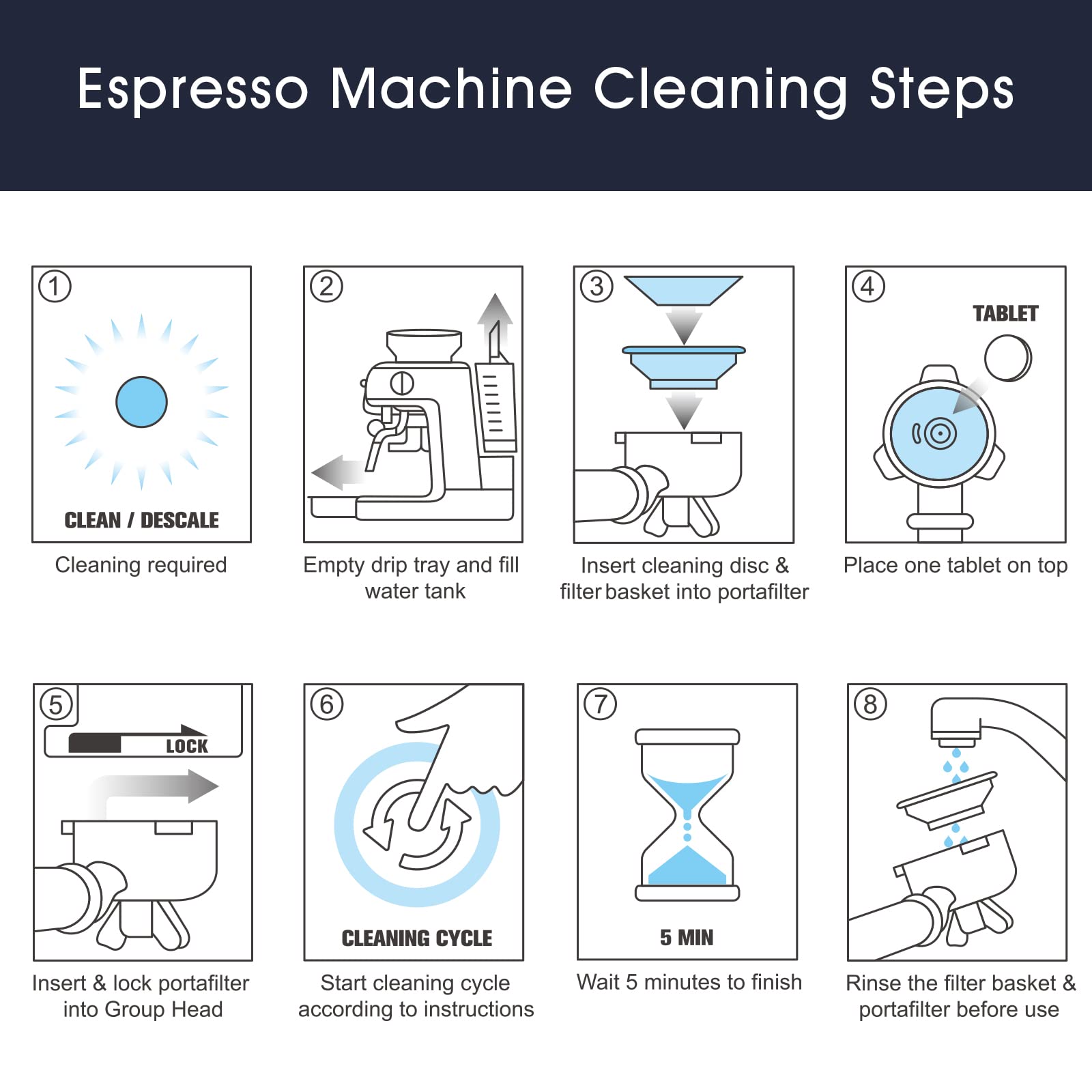 Espresso Machine Cleaning Steps

①
CLEAN / DESCALE
Cleaning required

②
Empty drip tray and fill water tank

③
Insert cleaning disc & filter basket into portafilter

④
TABLET
Place one tablet on top

⑤
LOCK
Insert & lock portafilter into Group Head

⑥
CLEANING CYCLE
Start cleaning cycle according to instructions

⑦
5 MIN
Wait 5 minutes to finish

⑧
Rinse the filter basket & portafilter before use