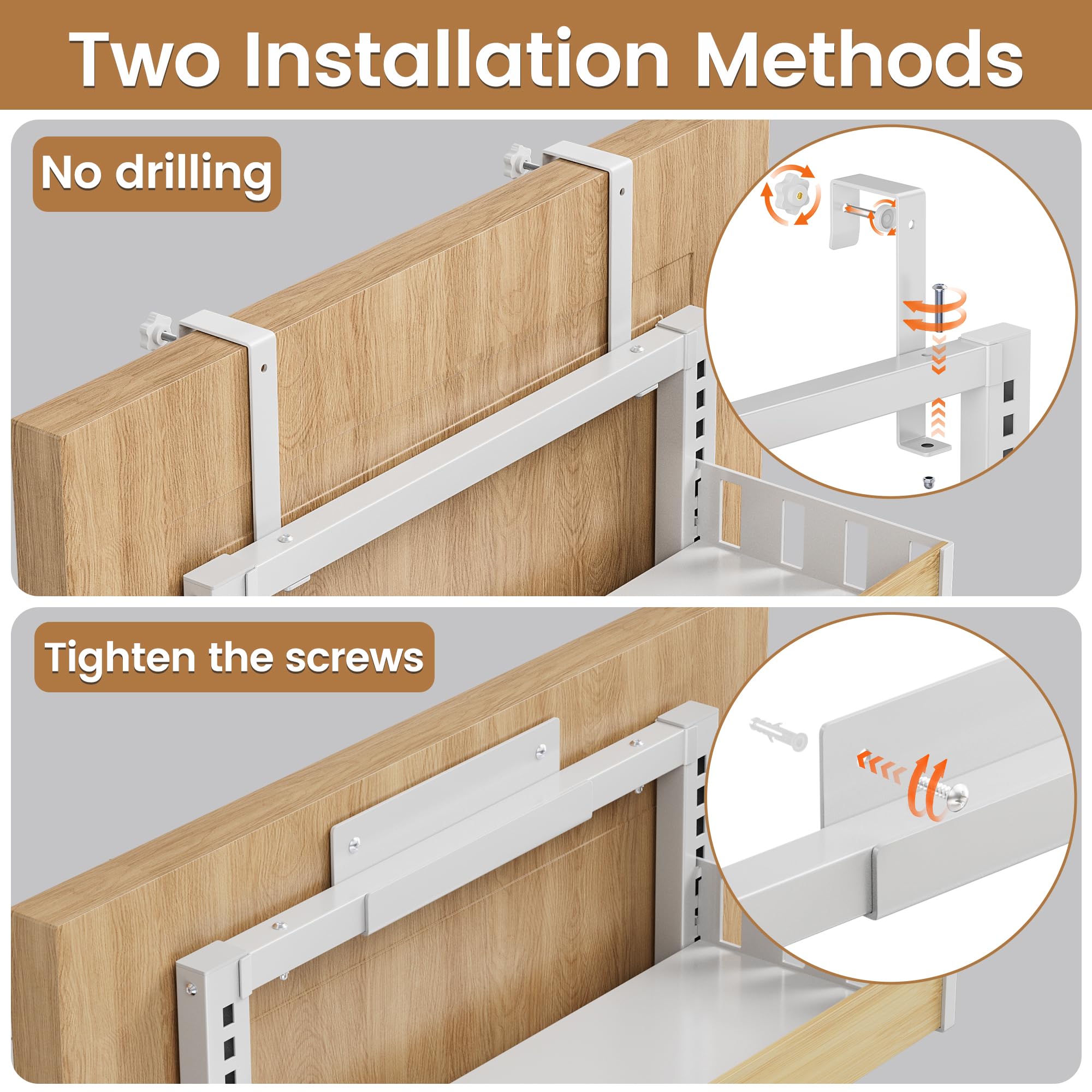 Two Installation Methods

No drilling

Tighten the screws