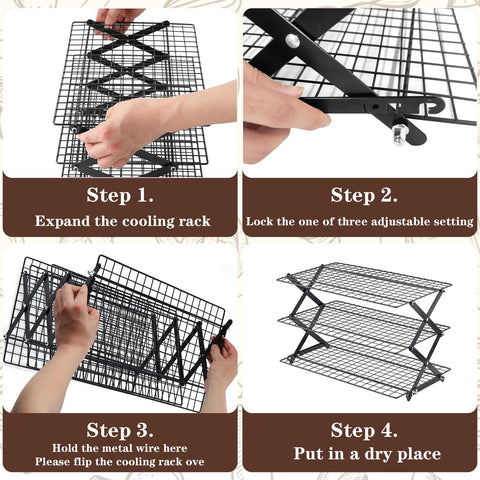 Step 1.
Expand the cooling rack

Step 2.
Lock the one of three adjustable setting

Step 3.
Hold the metal wire here
Please flip the cooling rack ove

Step 4.
Put in a dry place