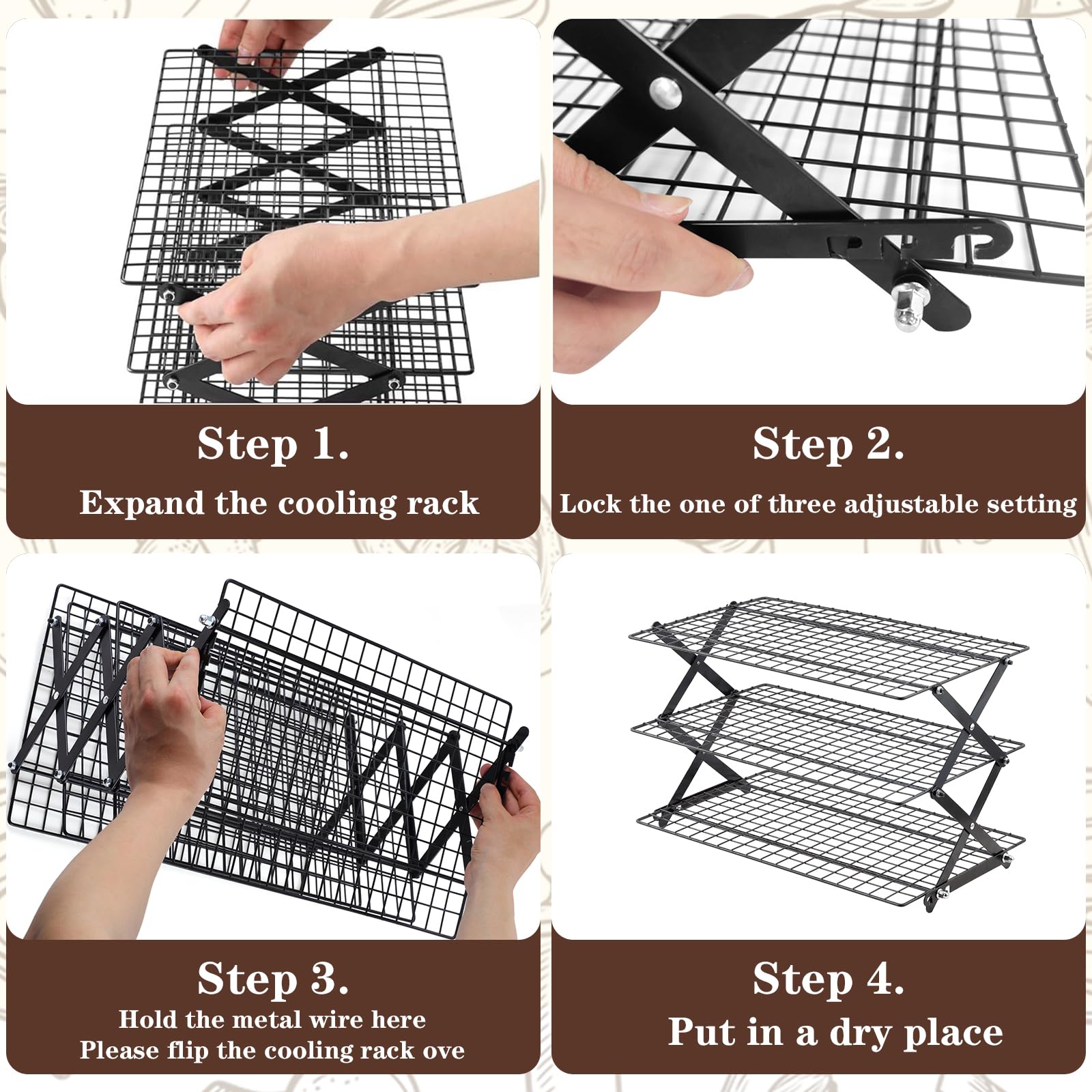 Step 1.
Expand the cooling rack

Step 2.
Lock the one of three adjustable setting

Step 3.
Hold the metal wire here
Please flip the cooling rack ove

Step 4.
Put in a dry place