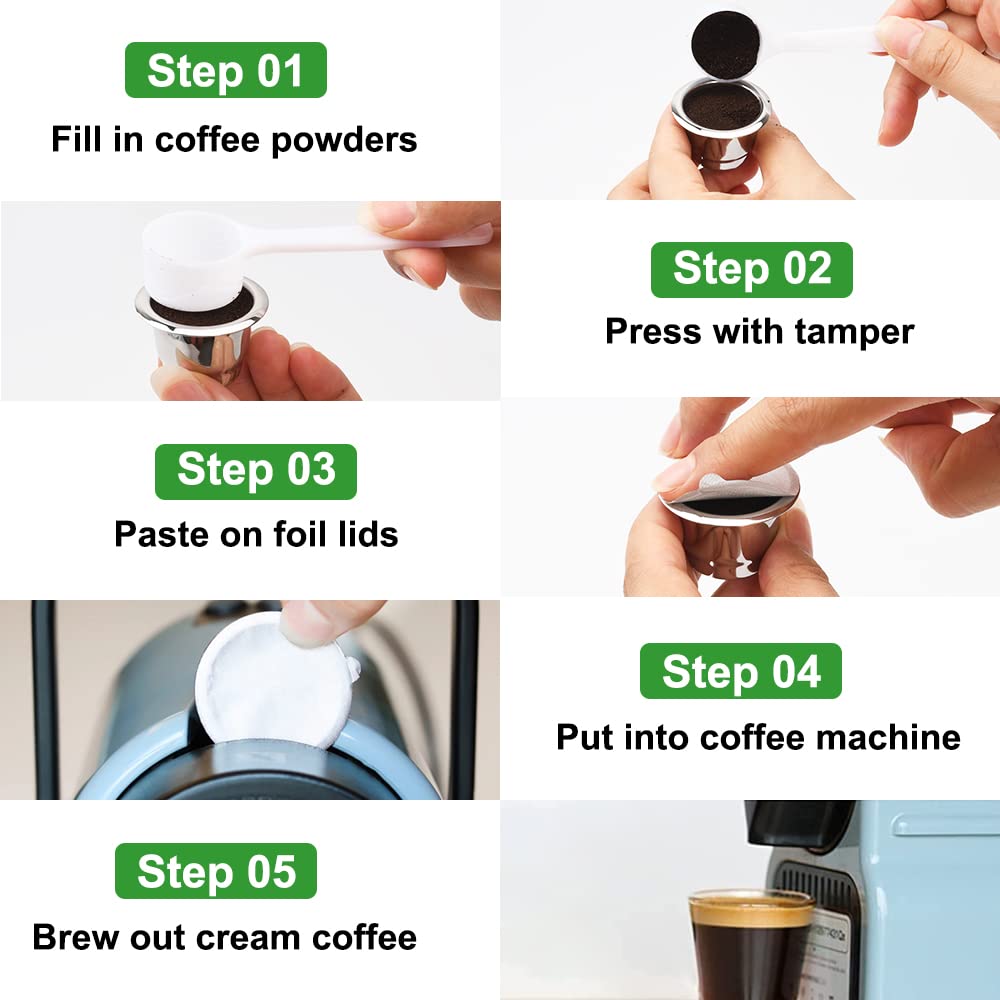 Step 01
Fill in coffee powders

Step 02
Press with tamper

Step 03
Paste on foil lids

Step 04
Put into coffee machine

Step 05
Brew out cream coffee