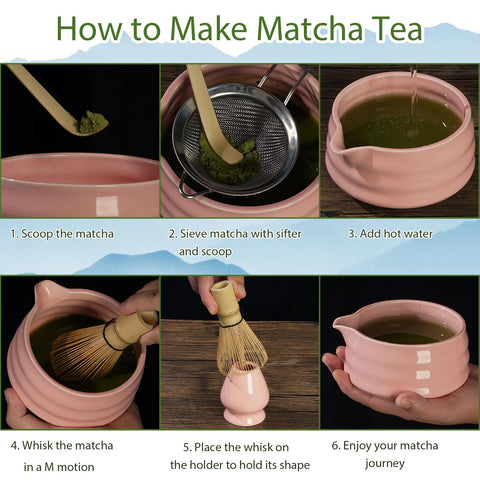 How to Make Matcha Tea

1. Scoop the matcha

2. Sieve matcha with sifter and scoop

3. Add hot water

4. Whisk the matcha in a M motion

5. Place the whisk on the holder to hold its shape

6. Enjoy your matcha journey