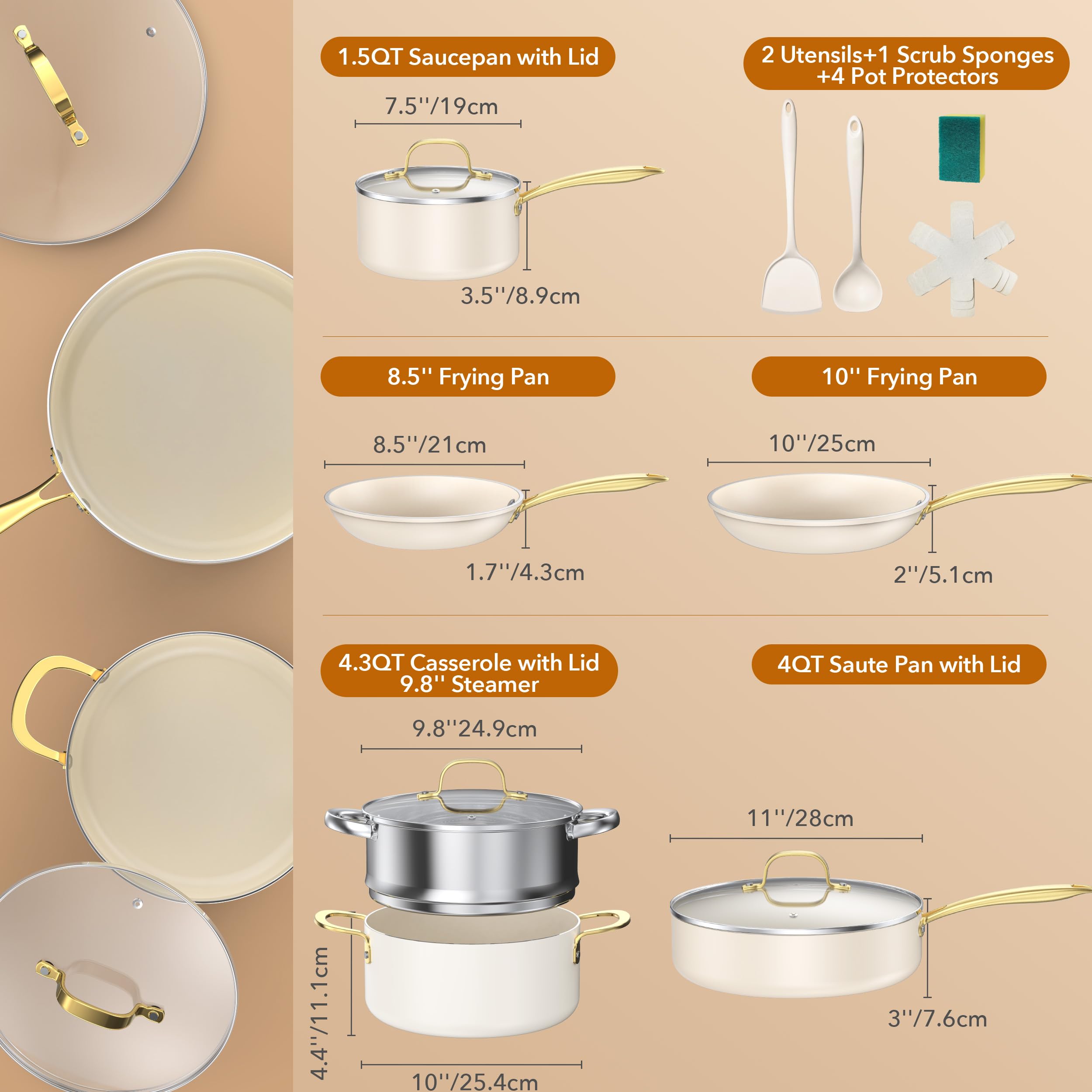 1.5QT Saucepan with Lid

7.5''/19cm

3.5''/8.9cm

2 Utensils+1 Scrub Sponges +4 Pot Protectors

8.5'' Frying Pan

8.5''/21cm

1.7''/4.3cm

10'' Frying Pan

10''/25cm

2''/5.1cm

4.3QT Casserole with Lid 9.8'' Steamer

9.8''24.9cm

4.4''/11.1cm

10''/25.4cm

4QT Saute Pan with Lid

11''/28cm

3''/7.6cm