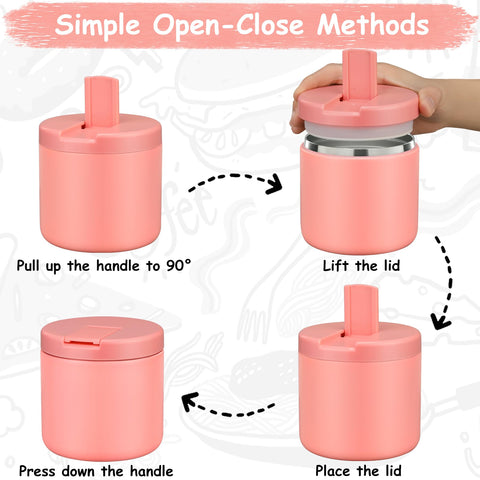 Simple Open-Close Methods

Pull up the handle to 90°

Lift the lid

Place the lid

Press down the handle