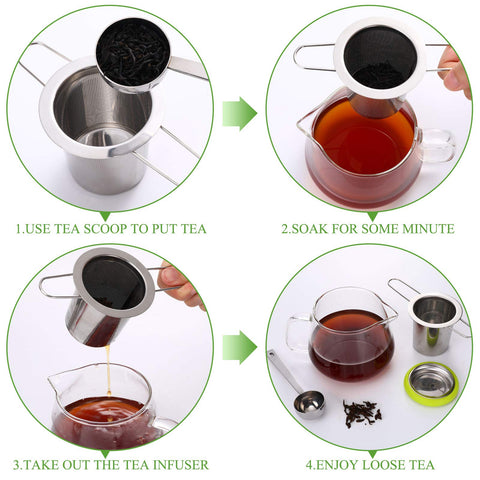 1.USE TEA SCOOP TO PUT TEA

2.SOAK FOR SOME MINUTE

3.TAKE OUT THE TEA INFUSER

4.ENJOY LOOSE TEA