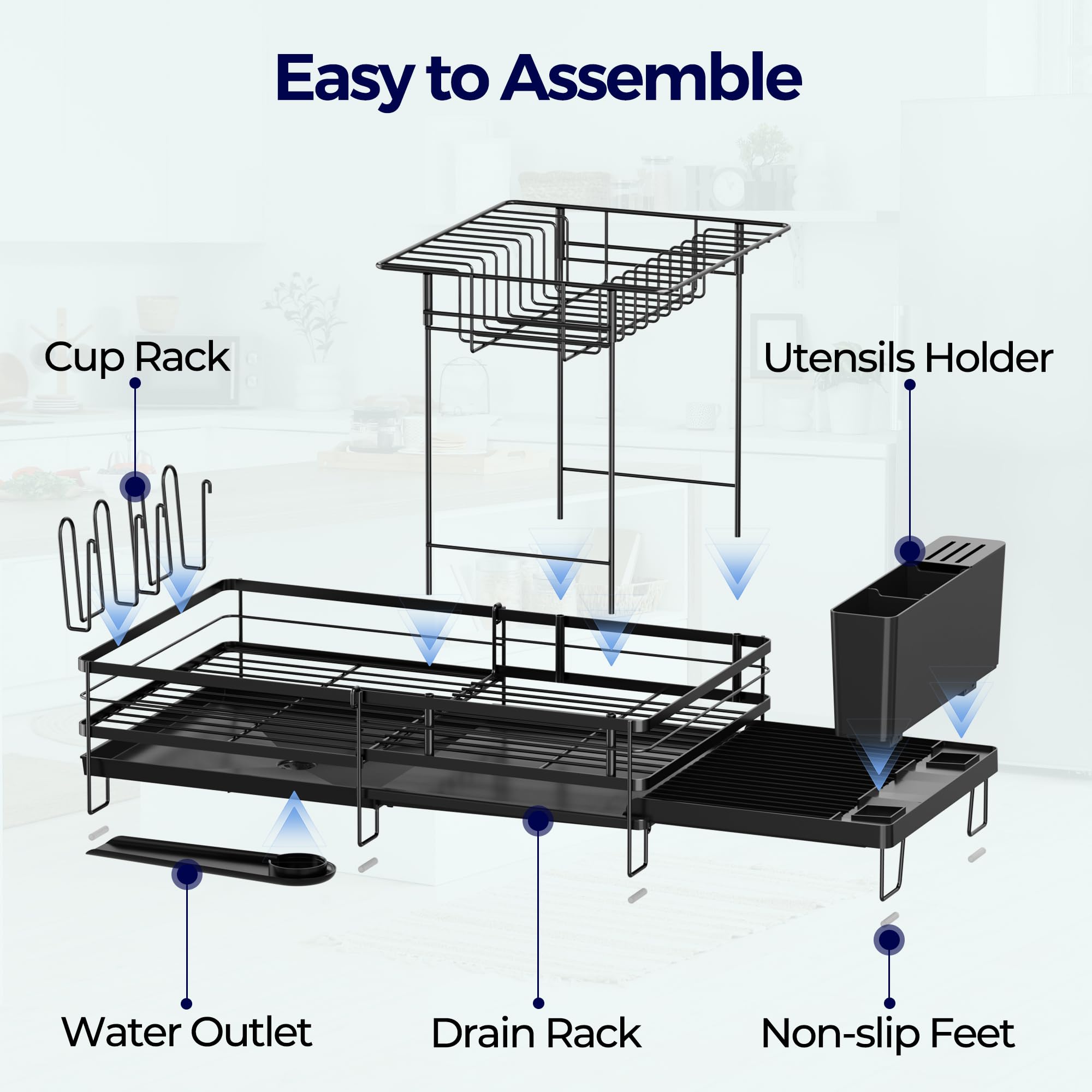 Easy to Assemble

Cup Rack

Utensils Holder

Water Outlet

Drain Rack

Non-slip Feet