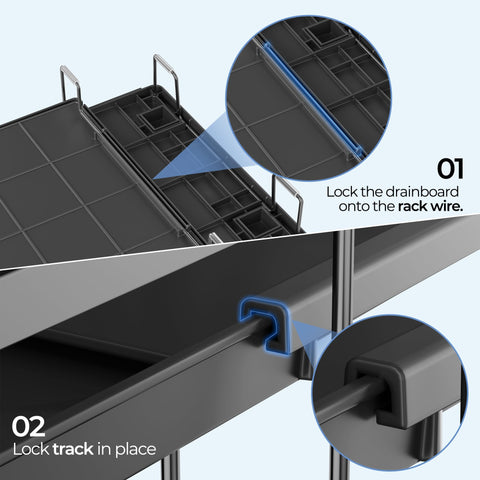 01
Lock the drainboard onto the rack wire.

02
Lock track in place