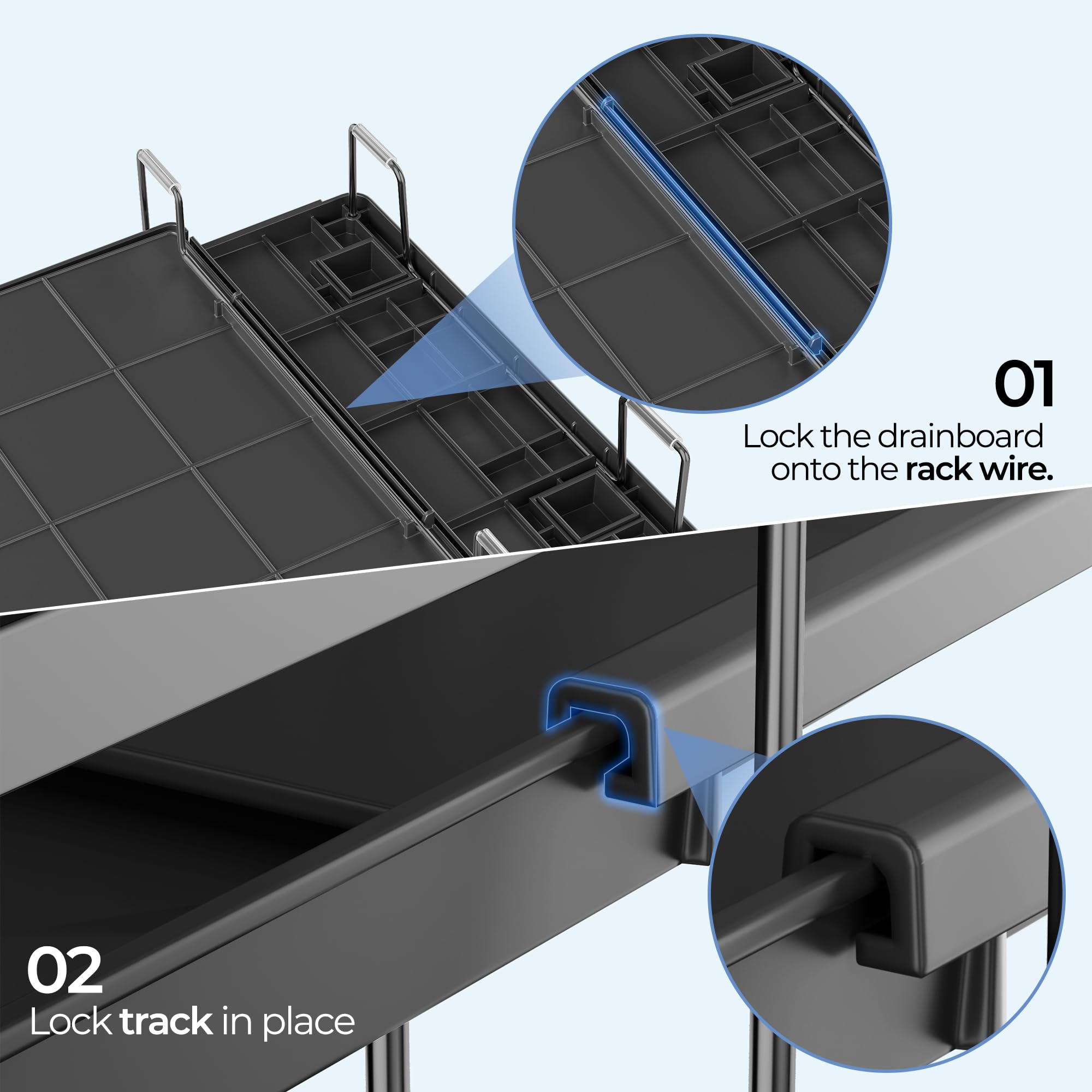 01
Lock the drainboard onto the rack wire.

02
Lock track in place