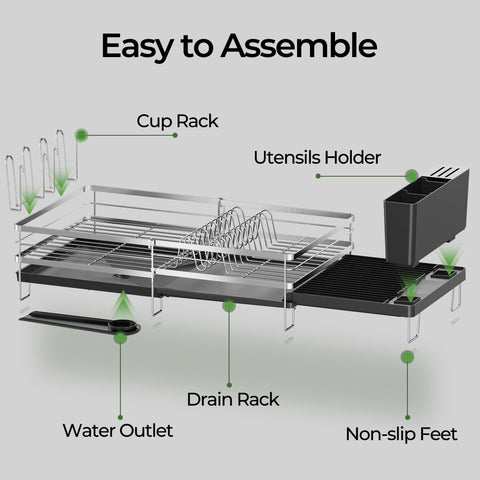 Easy to Assemble

Cup Rack

Utensils Holder

Drain Rack

Water Outlet

Non-slip Feet