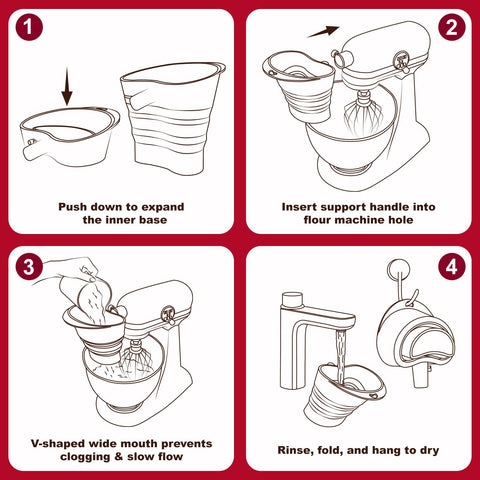 1

Push down to expand the inner base

2

Insert support handle into flour machine hole

3

V-shaped wide mouth prevents clogging & slow flow

4

Rinse, fold, and hang to dry