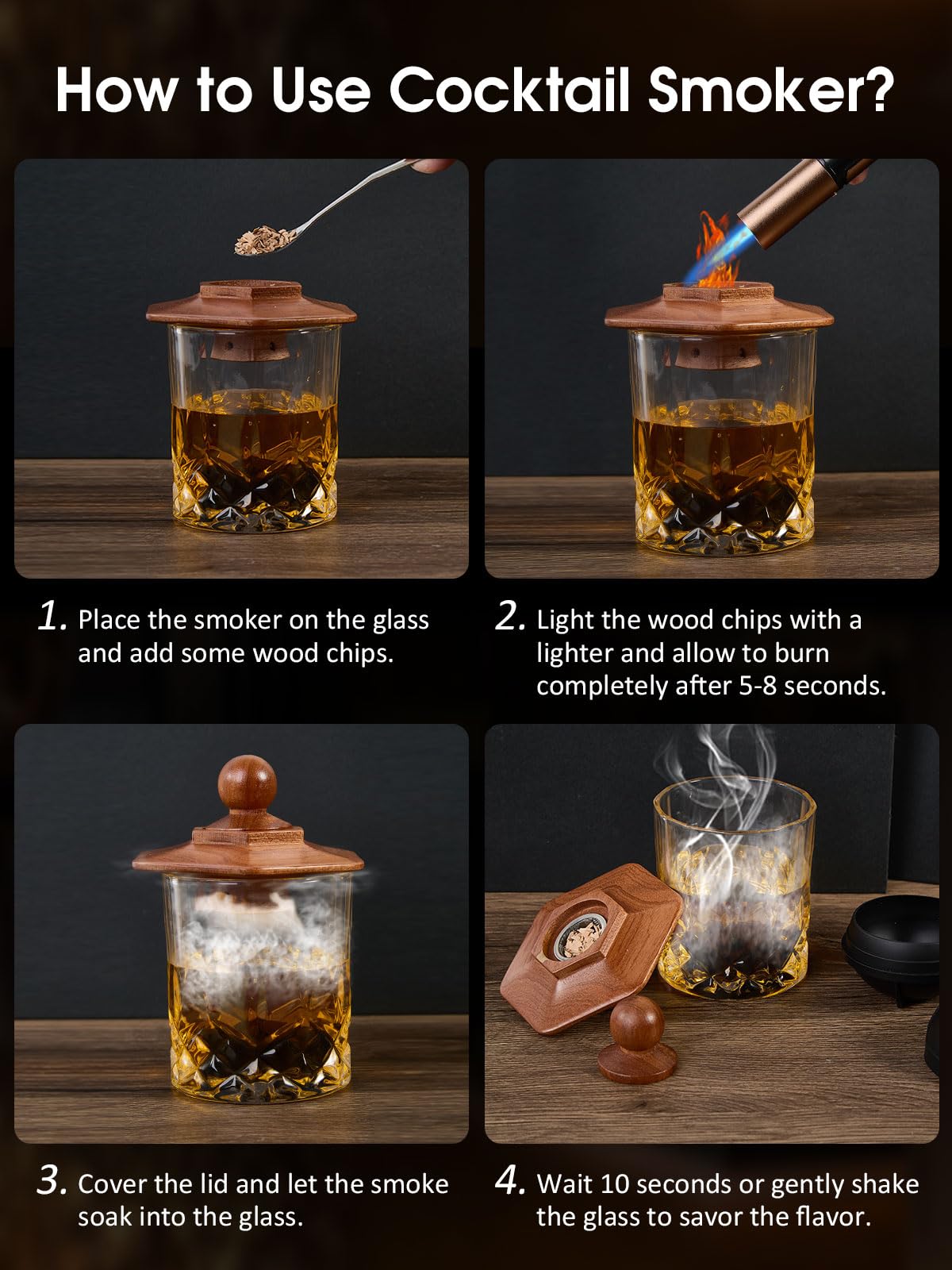 How to Use Cocktail Smoker?

1. Place the smoker on the glass and add some wood chips.

2. Light the wood chips with a lighter and allow to burn completely after 5-8 seconds.

3. Cover the lid and let the smoke soak into the glass.

4. Wait 10 seconds or gently shake the glass to savor the flavor.