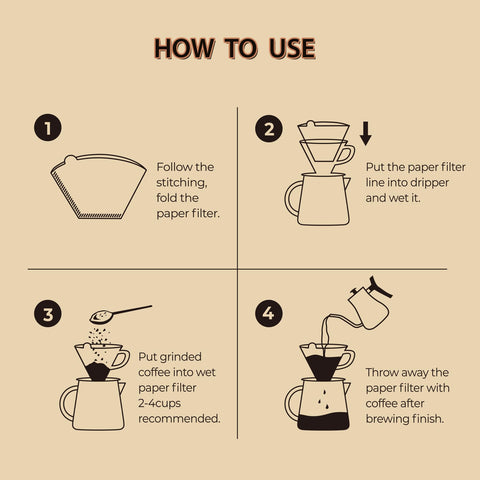 HOW TO USE

1

Follow the stitching, fold the paper filter.

2

Put the paper filter line into dripper and wet it.

3

Put grinded coffee into wet paper filter 2-4cups recommended.

4

Throw away the paper filter with coffee after brewing finish.